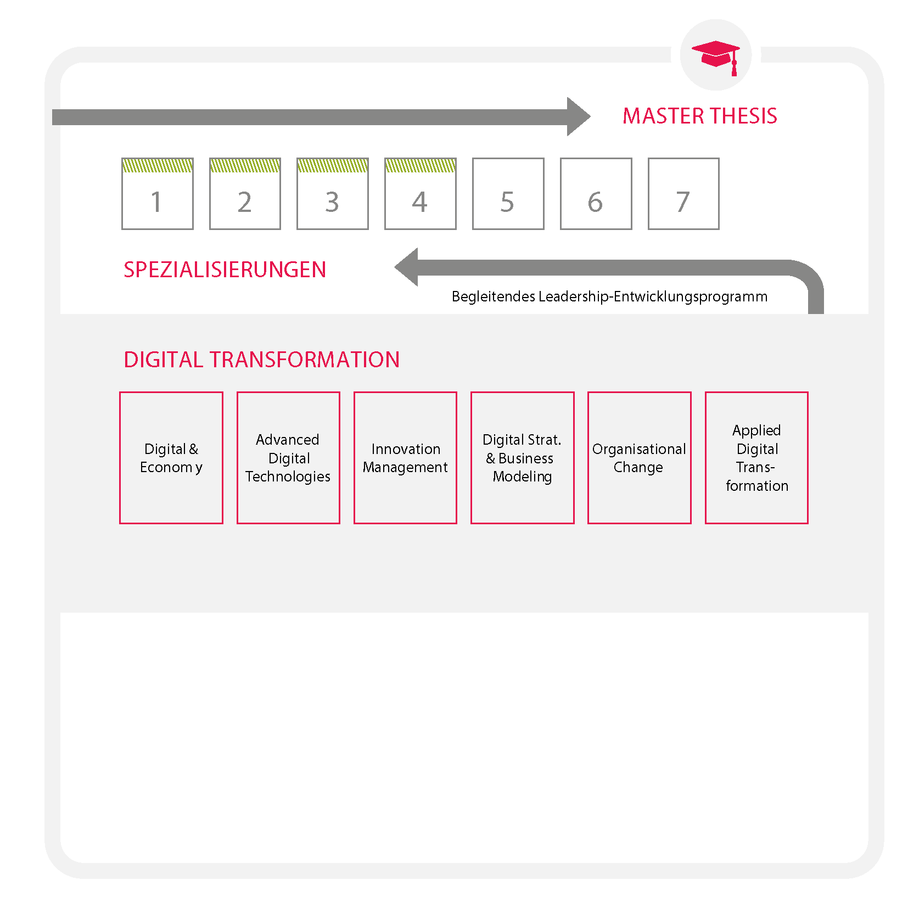 MASTER THESIS

1 2 3 4 5 6 7

SPEZIALISIERUNGEN

Begleitendes Leadership-Entwicklungsprogramm

DIGITAL TRANSFORMATION

Digital & Econom y

Advanced Digital Technologies

Innovation Management

Digital Strat. & Business Modeling

Organisational Change

Applied Digital Transformation